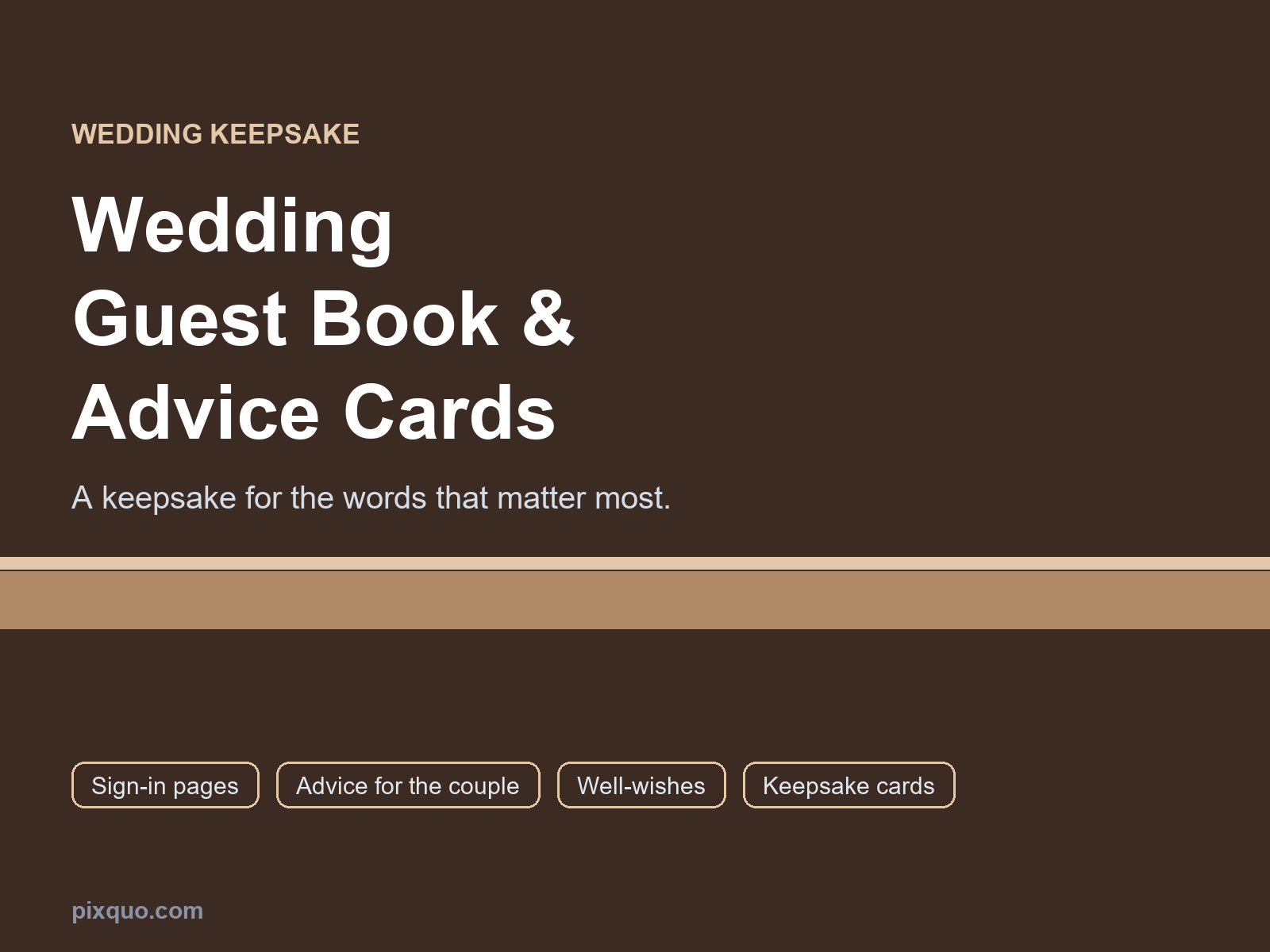 WEDDING KEEPSAKE

Wedding
Guest Book &
Advice Cards

A keepsake for the words that matter most.

Sign-in pages

Advice for the couple

Well-wishes

Keepsake cards

pixquo.com